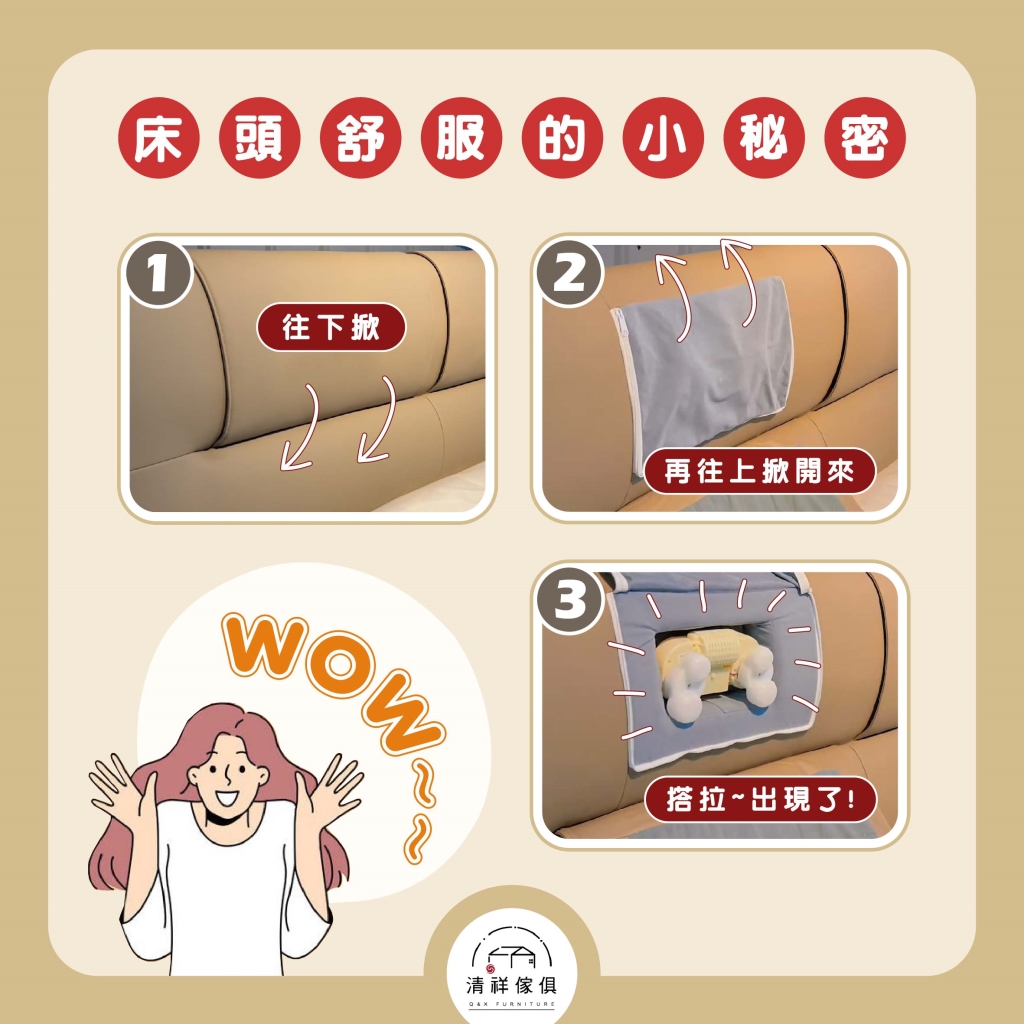 床頭舒服的小秘密

1
往下掀

2
再往上掀開來

3
搭拉~出現了!

WOW~~

清祥傢俱
Q&X FURNITURE